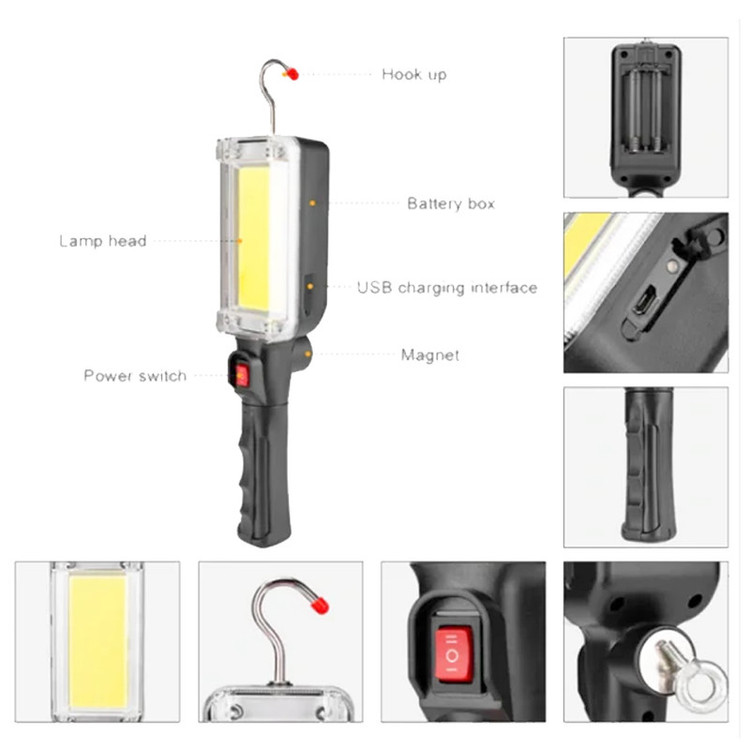 Hook up

Battery box

Lamp head

USB charging interface

Magnet

Power switch